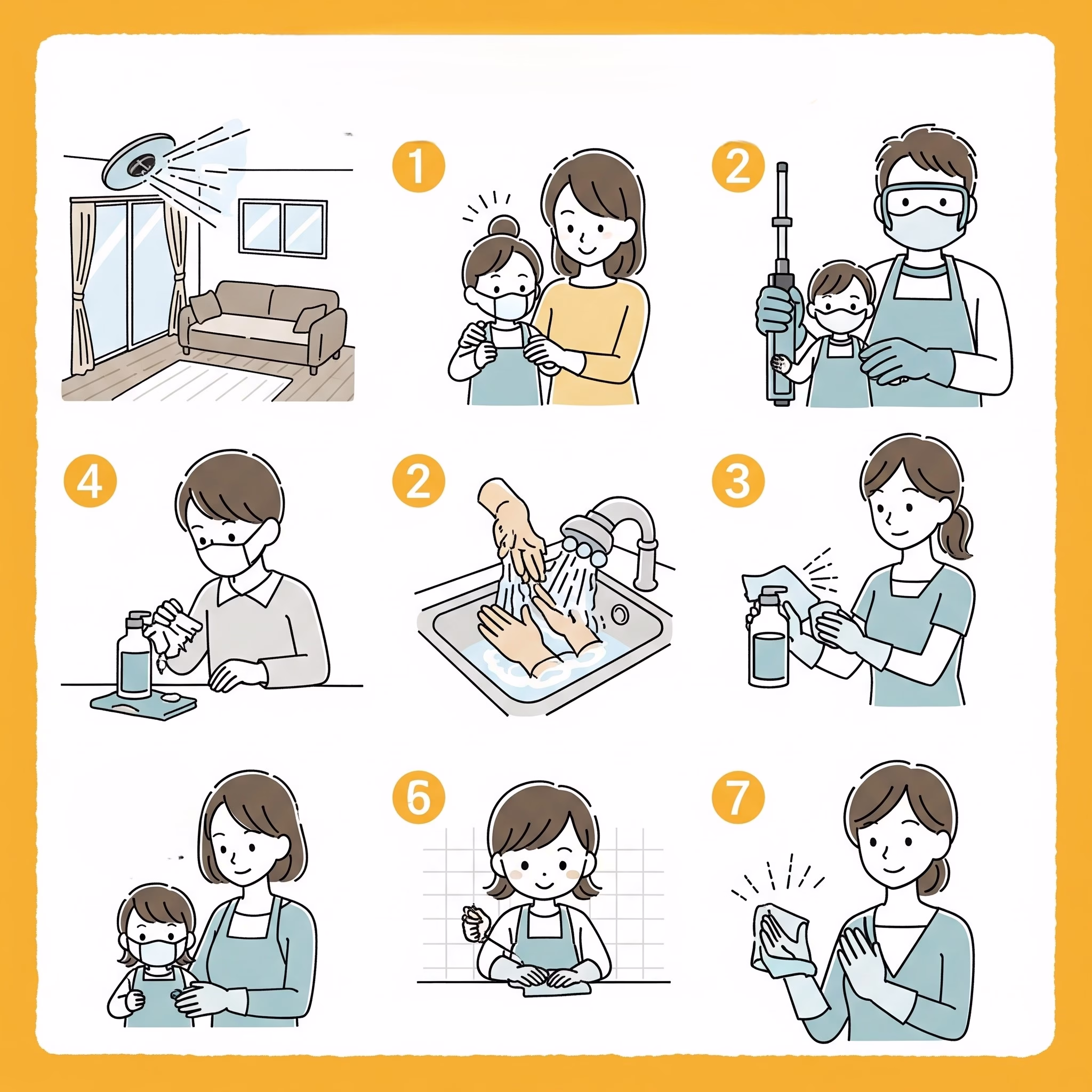 1

2

4

2

3

6

7